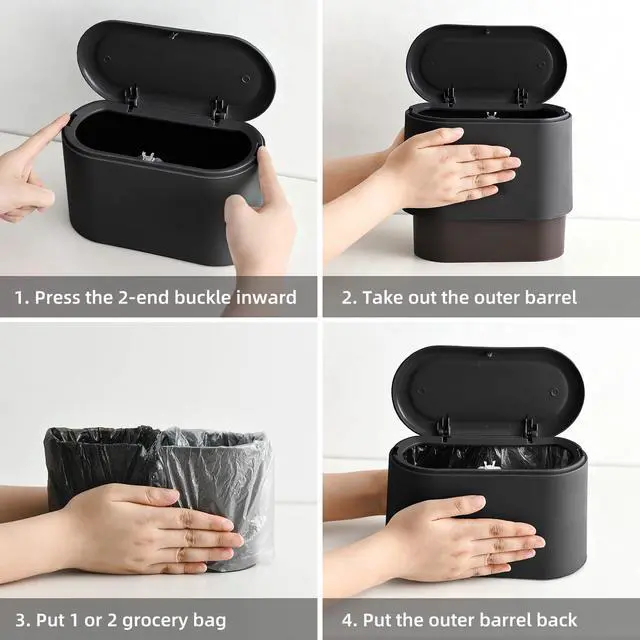 1. Press the 2-end buckle inward

2. Take out the outer barrel

3. Put 1 or 2 grocery bag

4. Put the outer barrel back