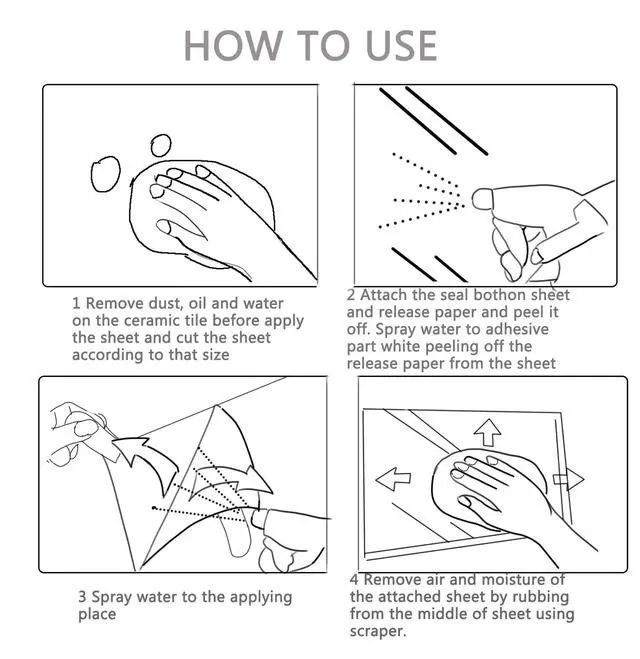 HOW TO USE

1 Remove dust, oil and water on the ceramic tile before apply the sheet and cut the sheet according to that size

2 Attach the seal bothon sheet and release paper and peel it off. Spray water to adhesive part white peeling off the release paper from the sheet

3 Spray water to the applying place

4 Remove air and moisture of the attached sheet by rubbing from the middle of sheet using scraper.