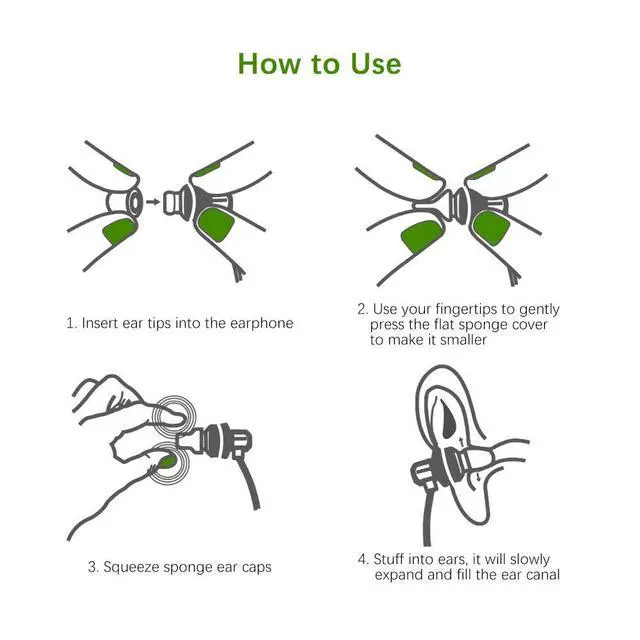 How to Use

1. Insert ear tips into the earphone

2. Use your fingertips to gently press the flat sponge cover to make it smaller

3. Squeeze sponge ear caps

4. Stuff into ears, it will slowly expand and fill the ear canal