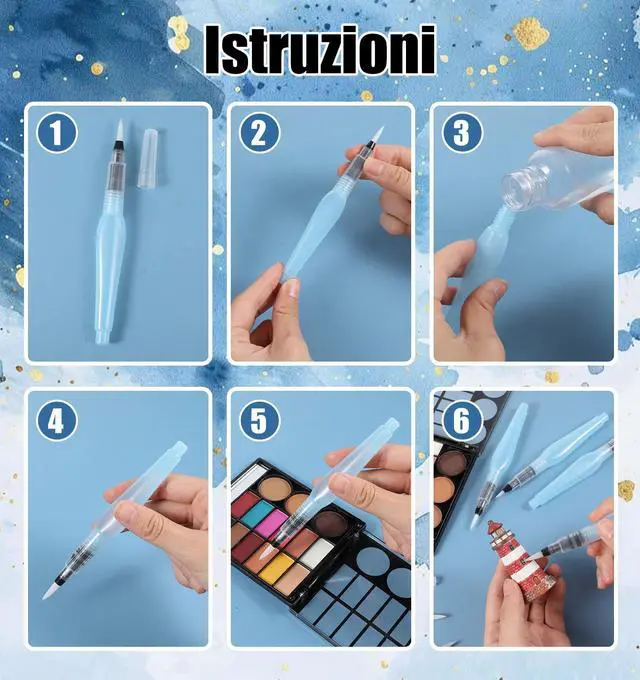 Istruzioni

1

2

3

4

5

6