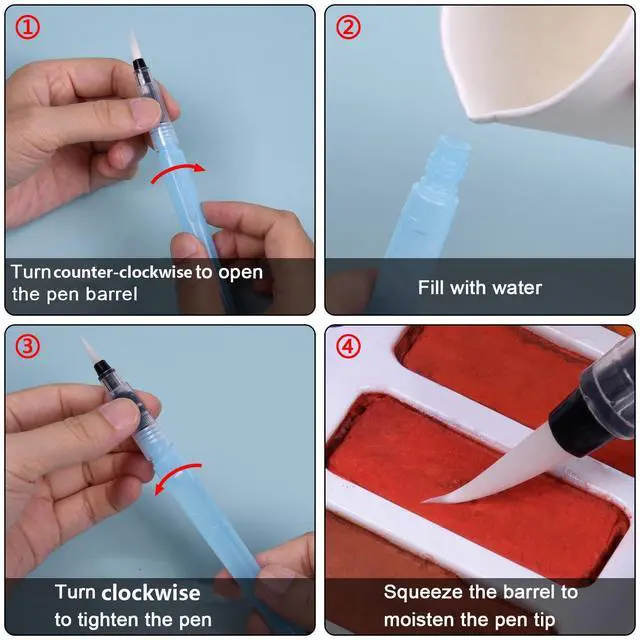 ①
Turn counter-clockwise to open the pen barrel

②
Fill with water

③
Turn clockwise to tighten the pen

④
Squeeze the barrel to moisten the pen tip