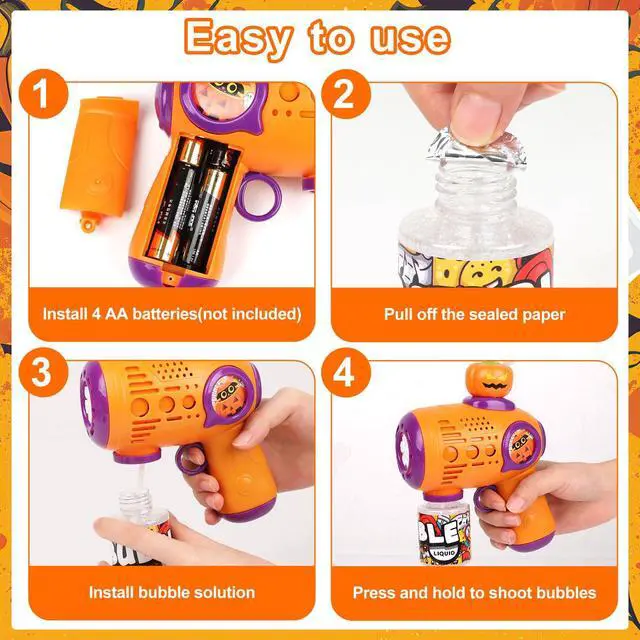 Easy to use

1

Install 4 AA batteries(not included)

2

Pull off the sealed paper

3

Install bubble solution

4

BLE

LIQUID

Press and hold to shoot bubbles