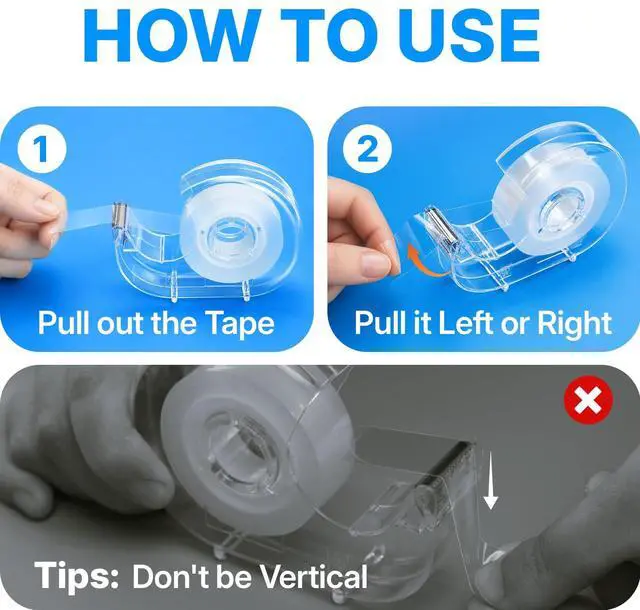 HOW TO USE

1

Pull out the Tape

2

Pull it Left or Right

Tips: Don't be Vertical