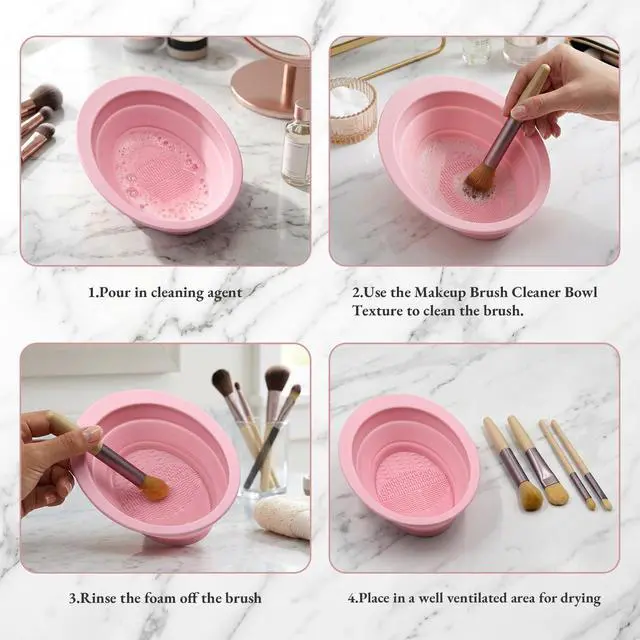 1.Pour in cleaning agent

2.Use the Makeup Brush Cleaner Bowl Texture to clean the brush.

3.Rinse the foam off the brush

4.Place in a well ventilated area for drying