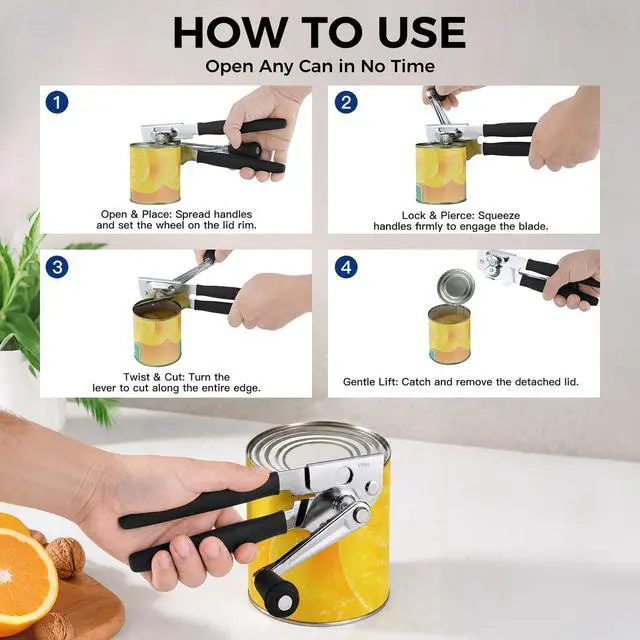 HOW TO USE
Open Any Can in No Time

1
Open & Place: Spread handles and set the wheel on the lid rim.

2
Lock & Pierce: Squeeze handles firmly to engage the blade.

3
Twist & Cut: Turn the lever to cut along the entire edge.

4
Gentle Lift: Catch and remove the detached lid.