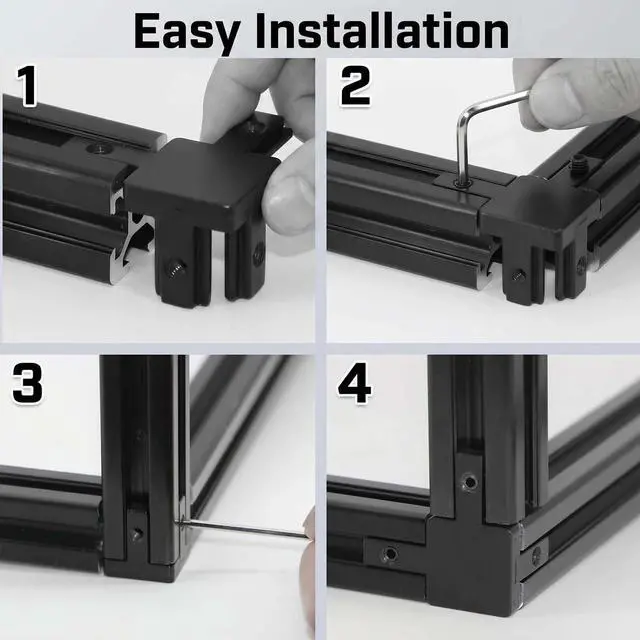 Easy Installation

1

2

3

4