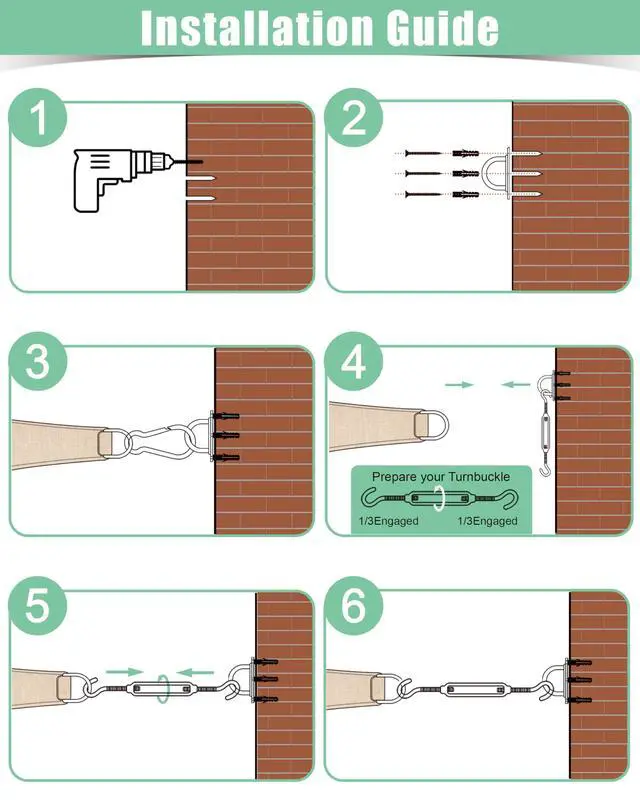 Installation Guide

1

2

3

4

Prepare your Turnbuckle

1/3Engaged

1/3Engaged

5

6