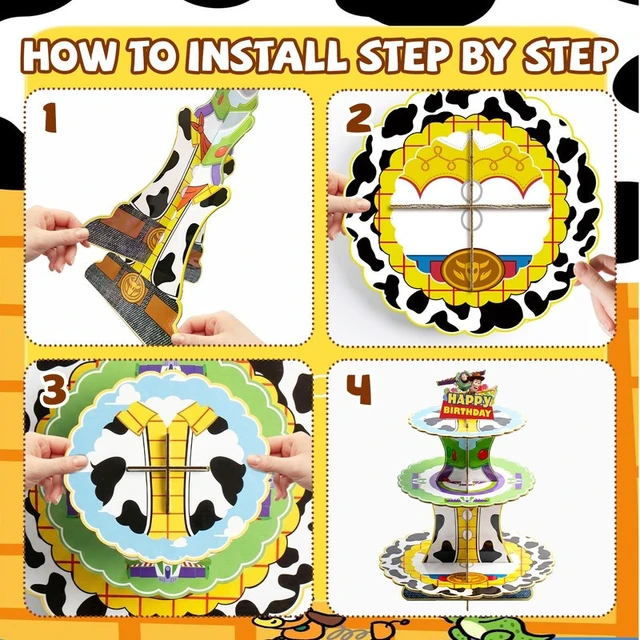 HOW TO INSTALL STEP BY STEP

1

2

3

4

HAPPY BIRTHDAY