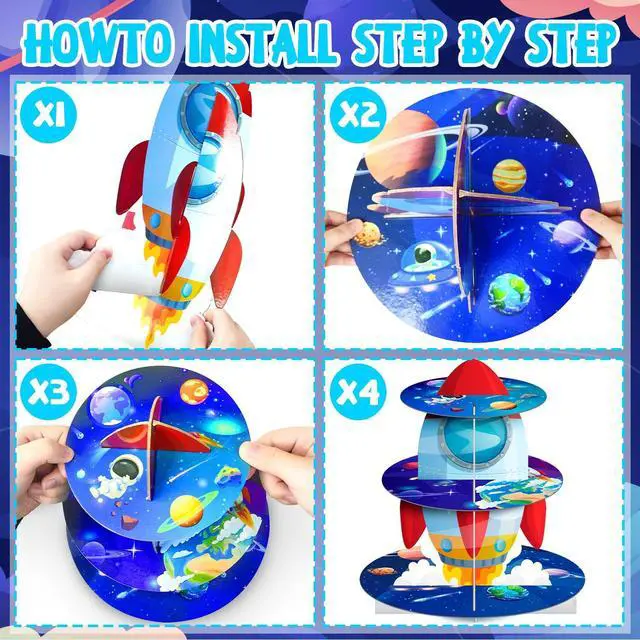 HOWTO INSTALL STEP BY STEP

X1

X2

X3

X4