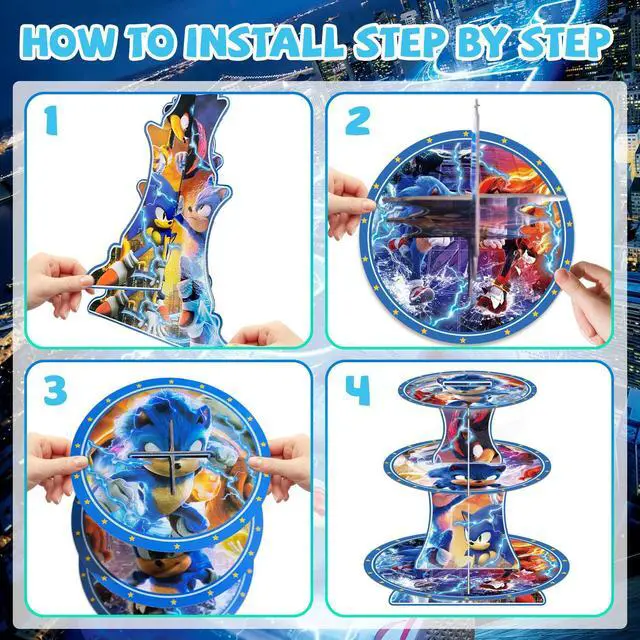 HOW TO INSTALL STEP BY STEP

1

2

3

4