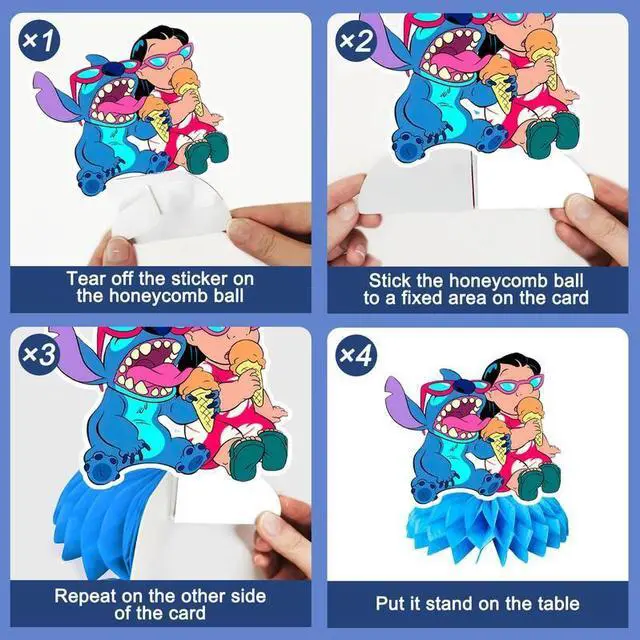 ×1

Tear off the sticker on the honeycomb ball

×2

Stick the honeycomb ball to a fixed area on the card

×3

Repeat on the other side of the card

×4

Put it stand on the table