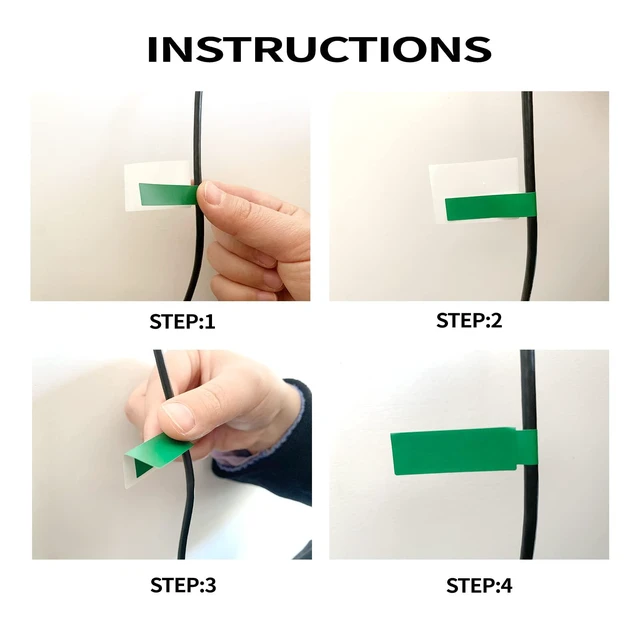 INSTRUCTIONS

STEP:1

STEP:2

STEP:3

STEP:4