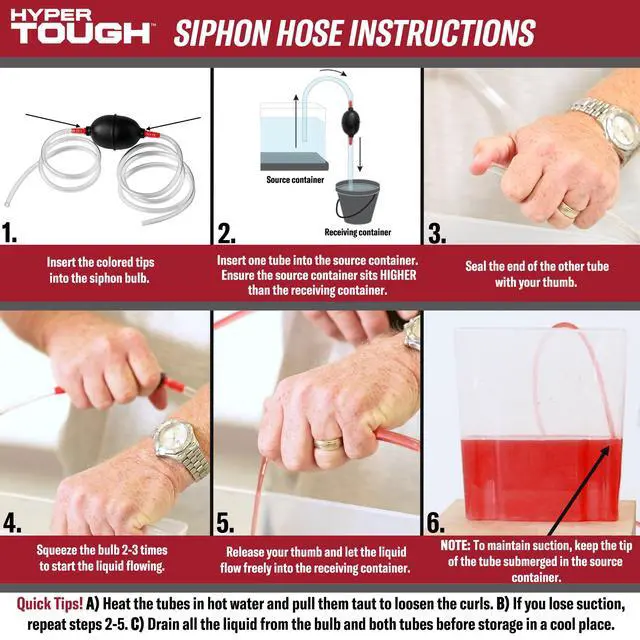 HYPER TOUGH™ SIPHON HOSE INSTRUCTIONS

1.

Insert the colored tips into the siphon bulb.

Source container

Receiving container

2.

Insert one tube into the source container. Ensure the source container sits HIGHER than the receiving container.

3.

Seal the end of the other tube with your thumb.

4.

Squeeze the bulb 2-3 times to start the liquid flowing.

5.

Release your thumb and let the liquid flow freely into the receiving container.

6.

NOTE: To maintain suction, keep the tip of the tube submerged in the source container.

Quick Tips! A) Heat the tubes in hot water and pull them taut to loosen the curls. B) If you lose suction, repeat steps 2-5. C) Drain all the liquid from the bulb and both tubes before storage in a cool place.