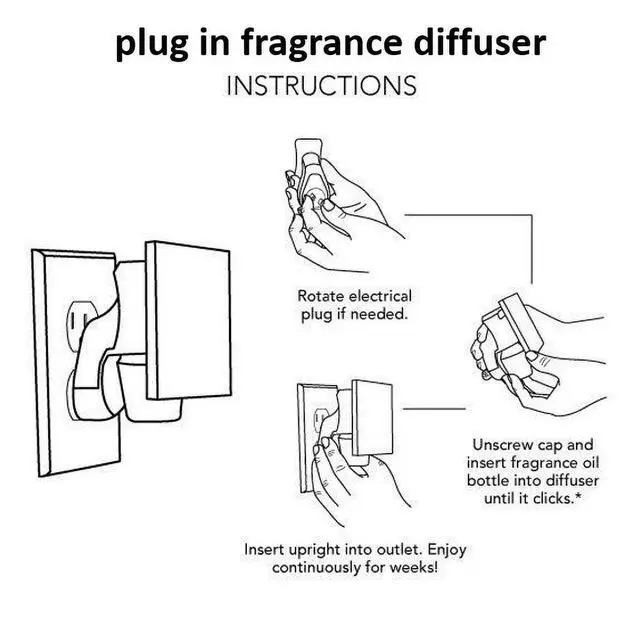 plug in fragrance diffuser

INSTRUCTIONS

Rotate electrical plug if needed.

Unscrew cap and insert fragrance oil bottle into diffuser until it clicks.*

Insert upright into outlet. Enjoy continuously for weeks!