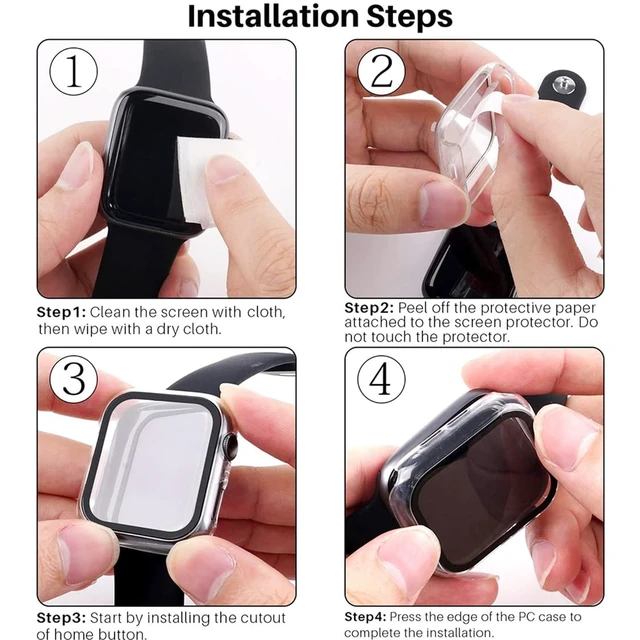 Installation Steps

1

Step1: Clean the screen with cloth, then wipe with a dry cloth.

2

Step2: Peel off the protective paper attached to the screen protector. Do not touch the protector.

3

Step3: Start by installing the cutout of home button.

4

Step4: Press the edge of the PC case to complete the installation.