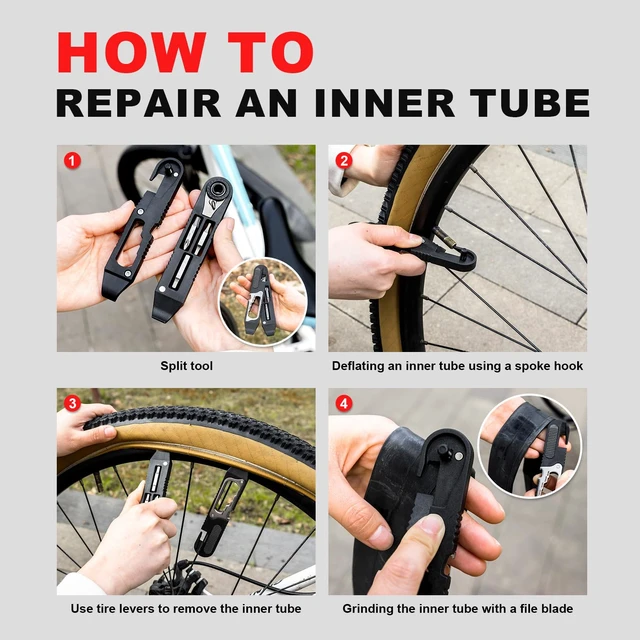 HOW TO
REPAIR AN INNER TUBE

1
Split tool

2
Deflating an inner tube using a spoke hook

3
Use tire levers to remove the inner tube

4
Grinding the inner tube with a file blade