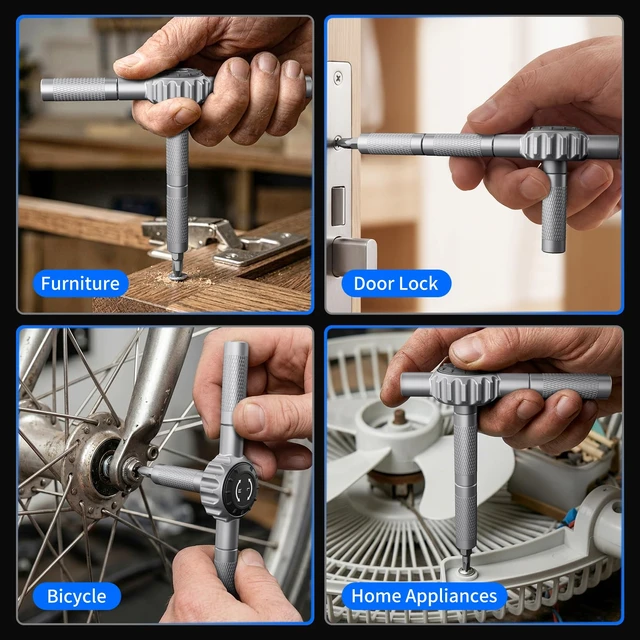 Furniture

Door Lock

Bicycle

Home Appliances