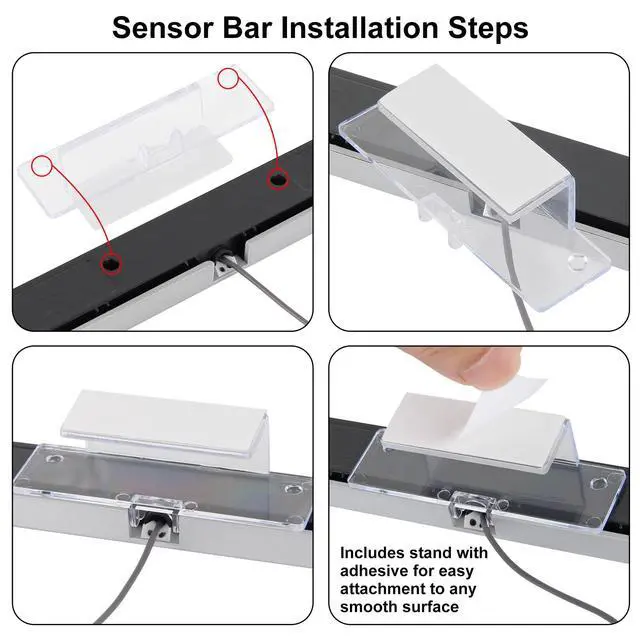 Sensor Bar Installation Steps

Includes stand with adhesive for easy attachment to any smooth surface