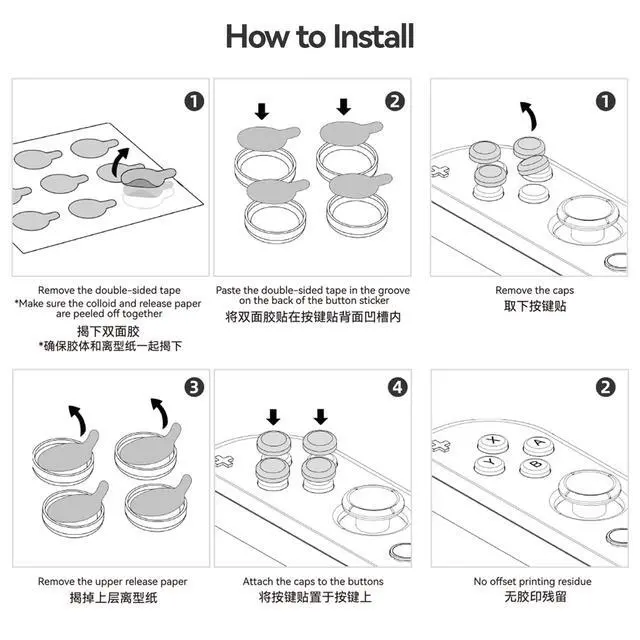 How to Install

1

Remove the double-sided tape
*Make sure the colloid and release paper are peeled off together
揭下双面胶
*确保胶体和离型纸一起揭下

2

Paste the double-sided tape in the groove on the back of the button sticker
将双面胶贴在按键贴背面凹槽内

1

Remove the caps
取下按键贴

3

Remove the upper release paper
揭掉上层离型纸

4

Attach the caps to the buttons
将按键贴置于按键上

2

X A Y B

No offset printing residue
无胶印残留