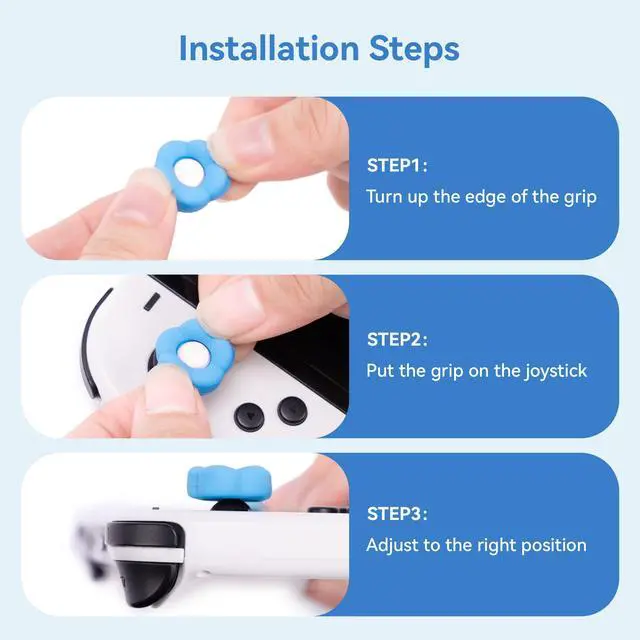 Installation Steps

STEP1:
Turn up the edge of the grip

STEP2:
Put the grip on the joystick

STEP3:
Adjust to the right position