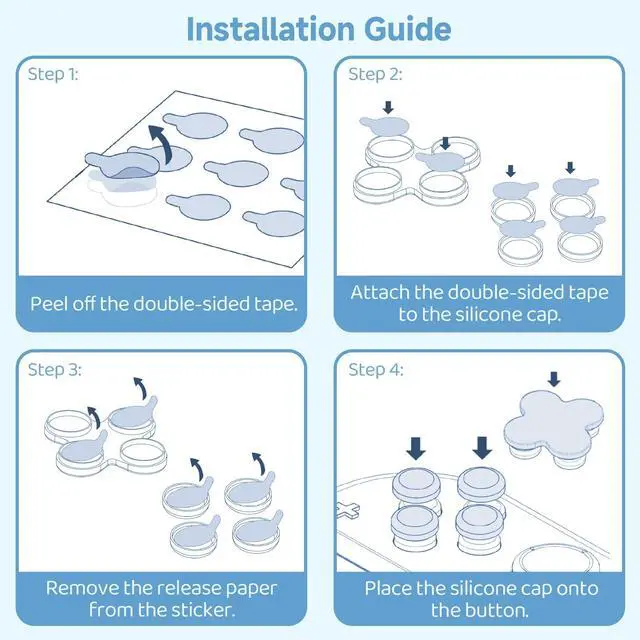 Installation Guide

Step 1:

Peel off the double-sided tape.

Step 2:

Attach the double-sided tape to the silicone cap.

Step 3:

Remove the release paper from the sticker.

Step 4:

Place the silicone cap onto the button.