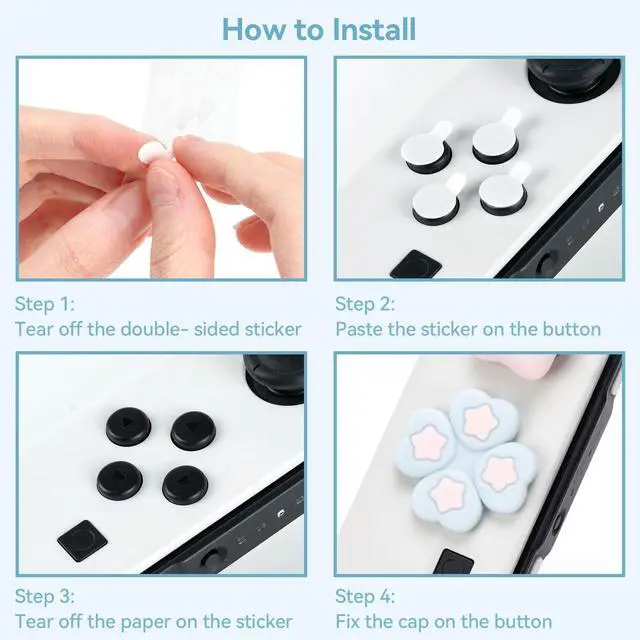 How to Install

Step 1:
Tear off the double- sided sticker

Step 2:
Paste the sticker on the button

Step 3:
Tear off the paper on the sticker

Step 4:
Fix the cap on the button