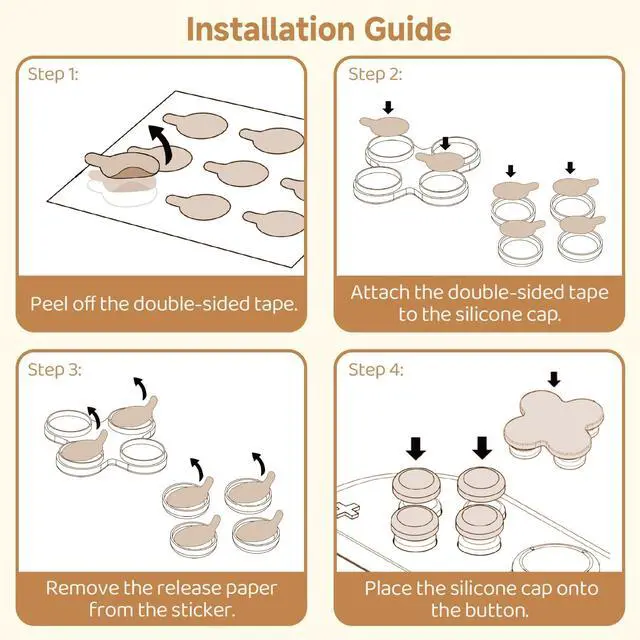 Installation Guide

Step 1:

Peel off the double-sided tape.

Step 2:

Attach the double-sided tape to the silicone cap.

Step 3:

Remove the release paper from the sticker.

Step 4:

Place the silicone cap onto the button.