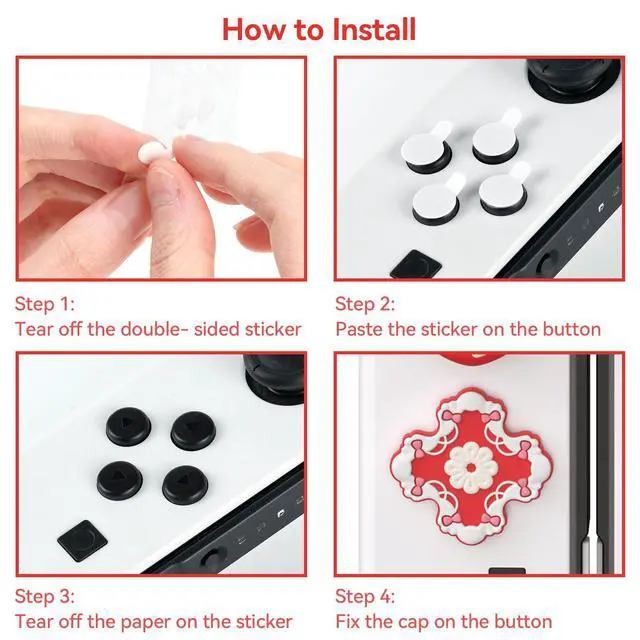 How to Install

Step 1:
Tear off the double- sided sticker

Step 2:
Paste the sticker on the button

Step 3:
Tear off the paper on the sticker

Step 4:
Fix the cap on the button