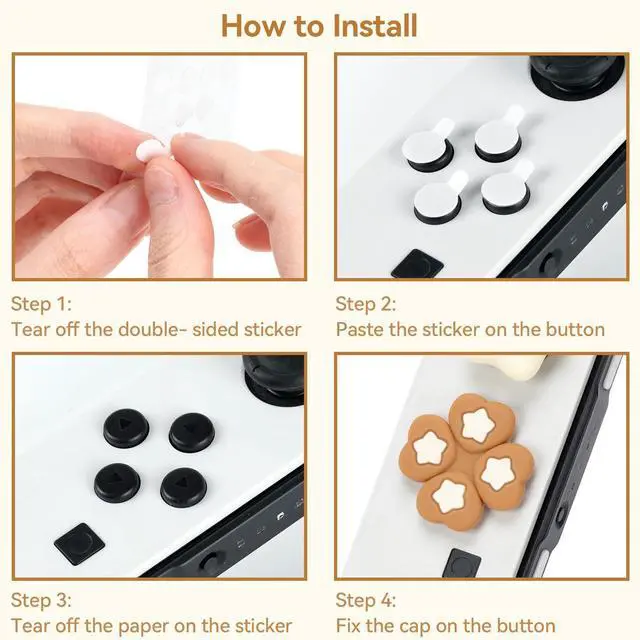 How to Install

Step 1:
Tear off the double- sided sticker

Step 2:
Paste the sticker on the button

Step 3:
Tear off the paper on the sticker

Step 4:
Fix the cap on the button