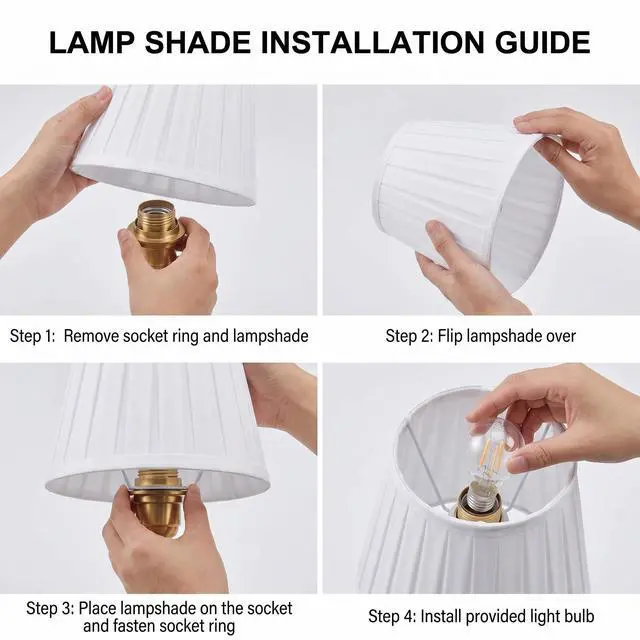 LAMP SHADE INSTALLATION GUIDE

Step 1: Remove socket ring and lampshade

Step 2: Flip lampshade over

Step 3: Place lampshade on the socket and fasten socket ring

Step 4: Install provided light bulb