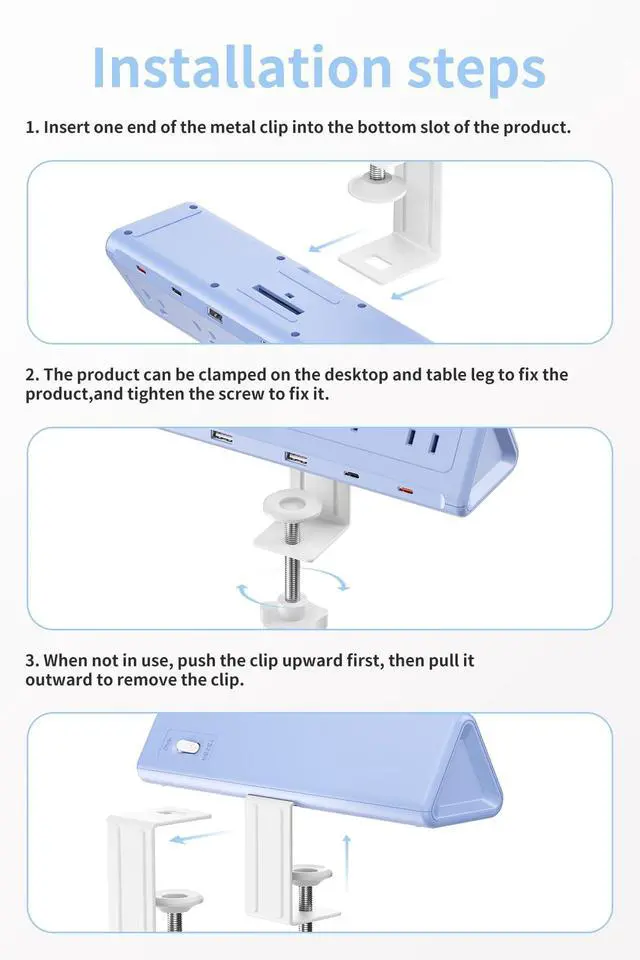 Installation steps

1. Insert one end of the metal clip into the bottom slot of the product.

2. The product can be clamped on the desktop and table leg to fix the product,and tighten the screw to fix it.

3. When not in use, push the clip upward first, then pull it outward to remove the clip.