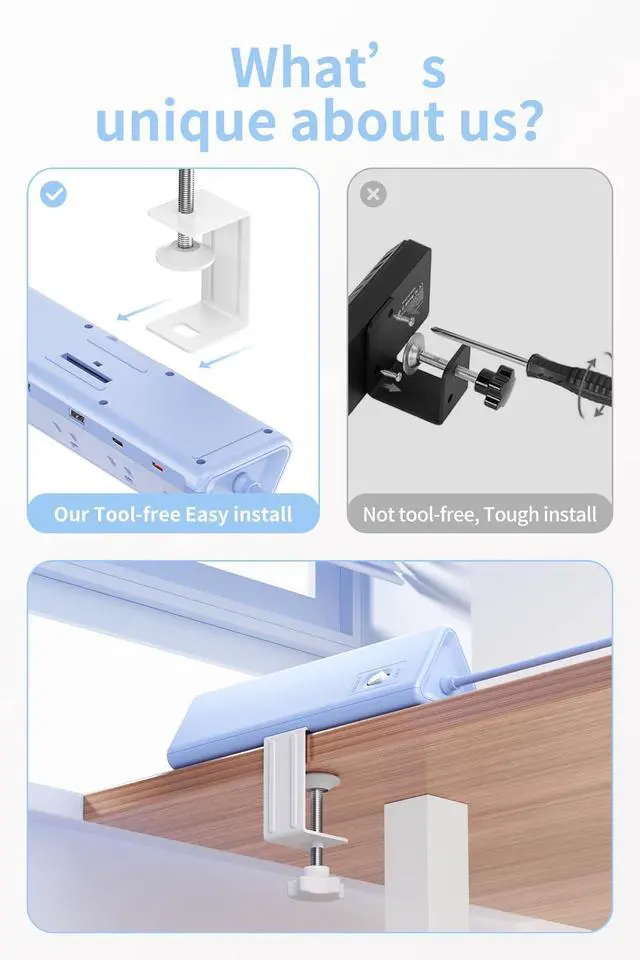 What’ s
unique about us?

Our Tool-free Easy install

Not tool-free, Tough install