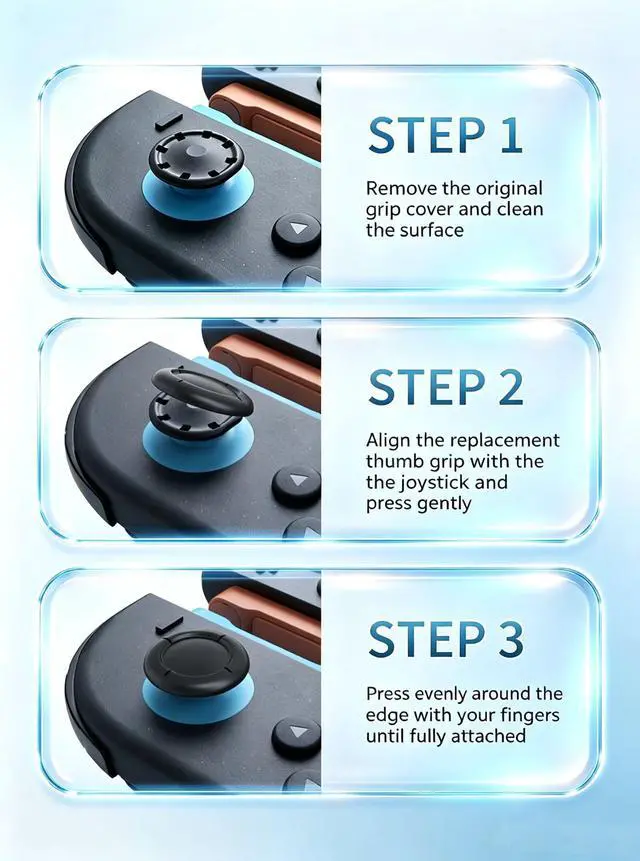 STEP 1

Remove the original grip cover and clean the surface

STEP 2

Align the replacement thumb grip with the the joystick and press gently

STEP 3

Press evenly around the edge with your fingers until fully attached