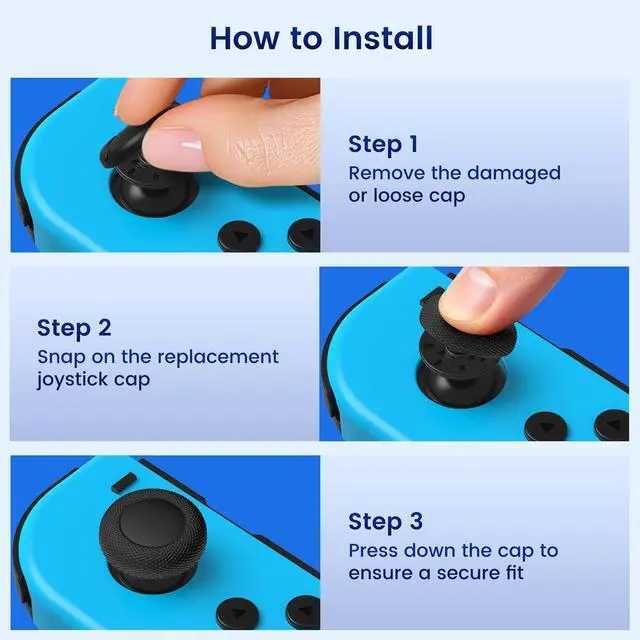 How to Install

Step 1
Remove the damaged or loose cap

Step 2
Snap on the replacement joystick cap

Step 3
Press down the cap to ensure a secure fit