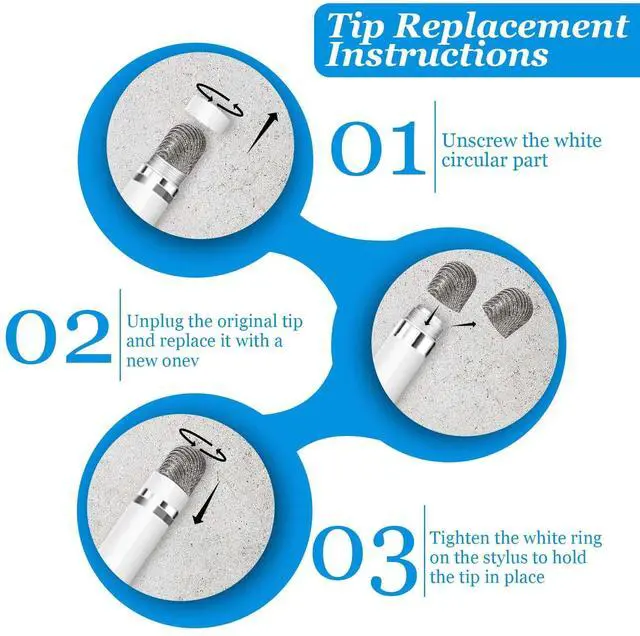 Tip Replacement Instructions

01 Unscrew the white circular part

02 Unplug the original tip and replace it with a new onev

03 Tighten the white ring on the stylus to hold the tip in place