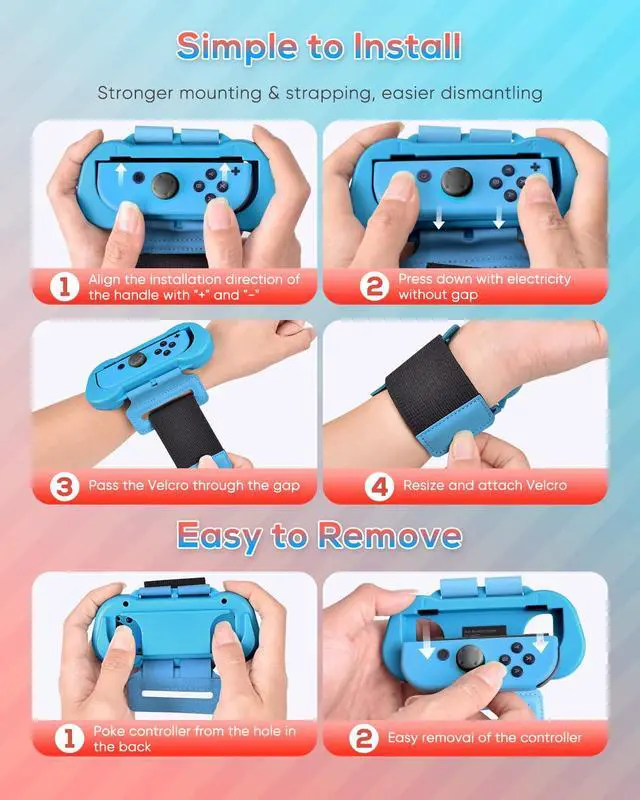 Simple to Install

Stronger mounting & strapping, easier dismantling

1 Align the installation direction of the handle with "+" and "-"

2 Press down with electricity without gap

3 Pass the Velcro through the gap

4 Resize and attach Velcro

Easy to Remove

1 Poke controller from the hole in the back

2 Easy removal of the controller