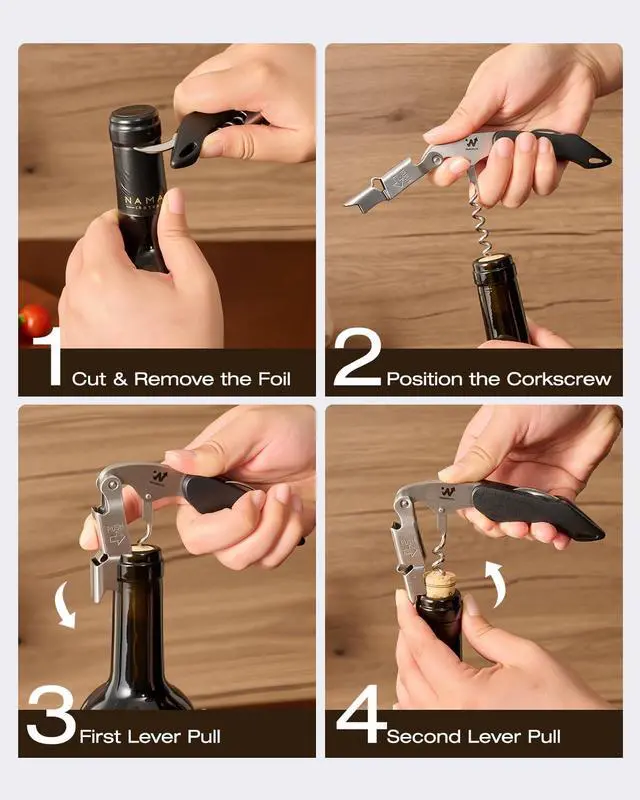 NAMA
1 Cut & Remove the Foil

2 Position the Corkscrew

3 First Lever Pull

4 Second Lever Pull