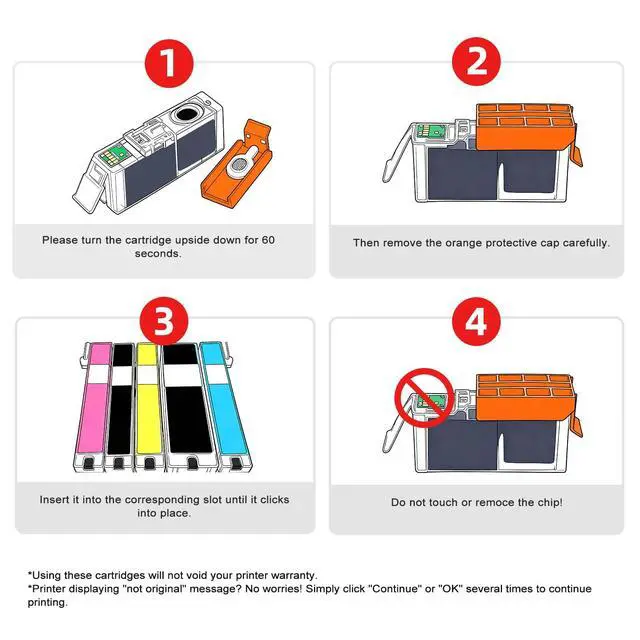 1

Please turn the cartridge upside down for 60 seconds.

2

Then remove the orange protective cap carefully.

3

Insert it into the corresponding slot until it clicks into place.

4

Do not touch or remoce the chip!

*Using these cartridges will not void your printer warranty.
*Printer displaying "not original" message? No worries! Simply click "Continue" or "OK" several times to continue printing.