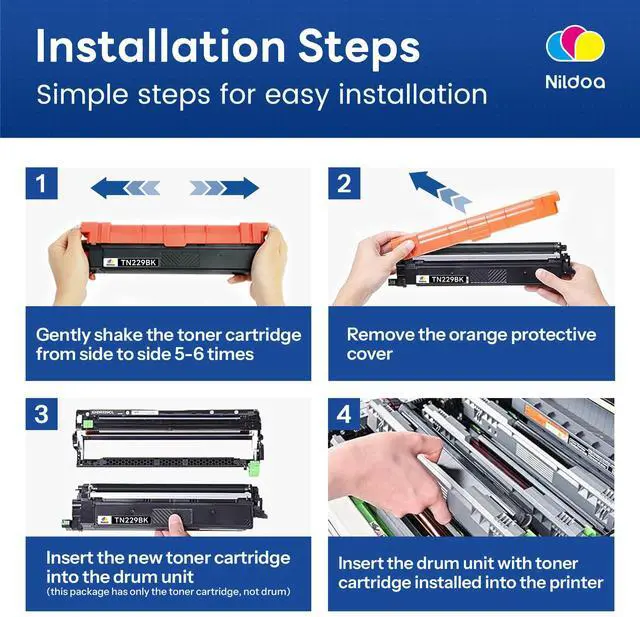 Installation Steps
Simple steps for easy installation

Nildoa

1

TN229BK

Gently shake the toner cartridge from side to side 5-6 times

2

TN229BK

Remove the orange protective cover

3

TN229BK

Insert the new toner cartridge into the drum unit
(this package has only the toner cartridge, not drum)

4

Insert the drum unit with toner cartridge installed into the printer