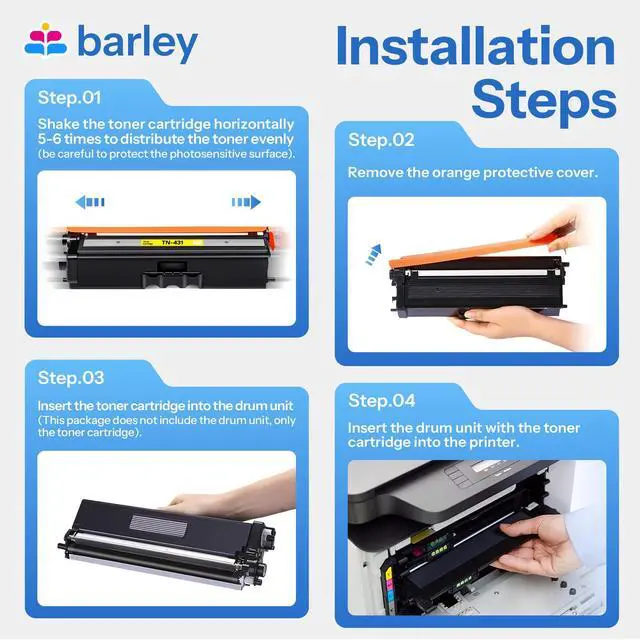 barley

Installation Steps

Step.01

Shake the toner cartridge horizontally 5-6 times to distribute the toner evenly (be careful to protect the photosensitive surface).

TN-431

Step.02

Remove the orange protective cover.

Step.03

Insert the toner cartridge into the drum unit (This package does not include the drum unit, only the toner cartridge).

Step.04

Insert the drum unit with the toner cartridge into the printer.