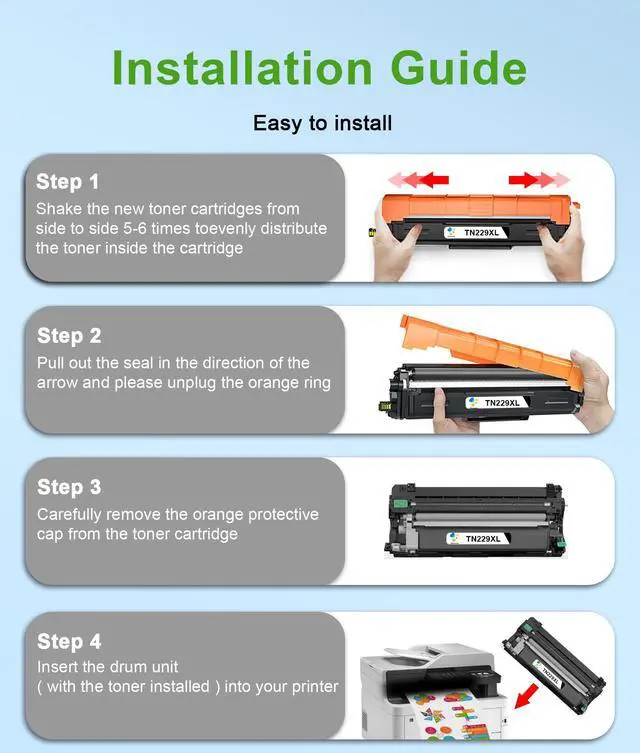 Installation Guide

Easy to install

Step 1
Shake the new toner cartridges from side to side 5-6 times toevenly distribute the toner inside the cartridge

TN229XL

Step 2
Pull out the seal in the direction of the arrow and please unplug the orange ring

TN229XL

Step 3
Carefully remove the orange protective cap from the toner cartridge

TN229XL

Step 4
Insert the drum unit
( with the toner installed ) into your printer

TN229XL