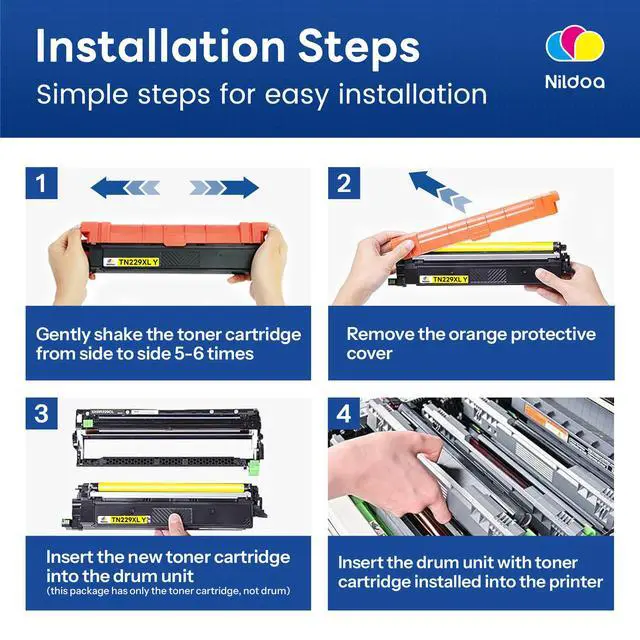 Installation Steps
Simple steps for easy installation

Nildoa

1
TN229XL Y
Gently shake the toner cartridge from side to side 5-6 times

2
TN229XL Y
Remove the orange protective cover

3
TN229XL Y
Insert the new toner cartridge into the drum unit
(this package has only the toner cartridge, not drum)

4
Insert the drum unit with toner cartridge installed into the printer