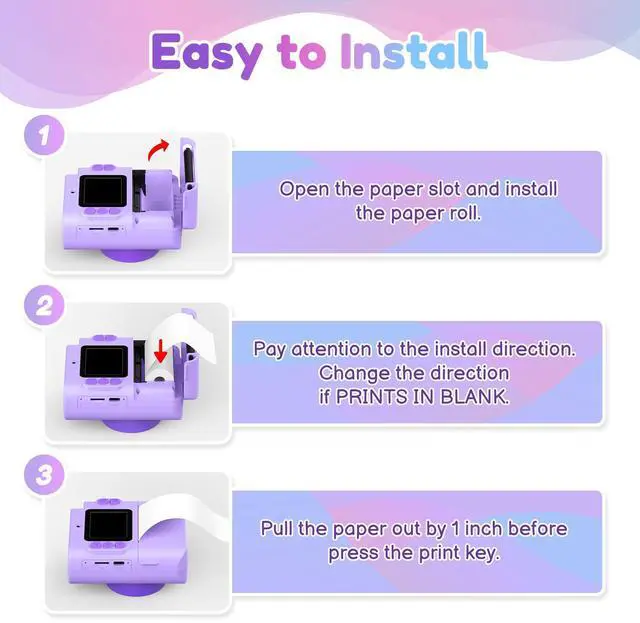 Easy to Install

1

Open the paper slot and install the paper roll.

2

Pay attention to the install direction. Change the direction if PRINTS IN BLANK.

3

Pull the paper out by 1 inch before press the print key.