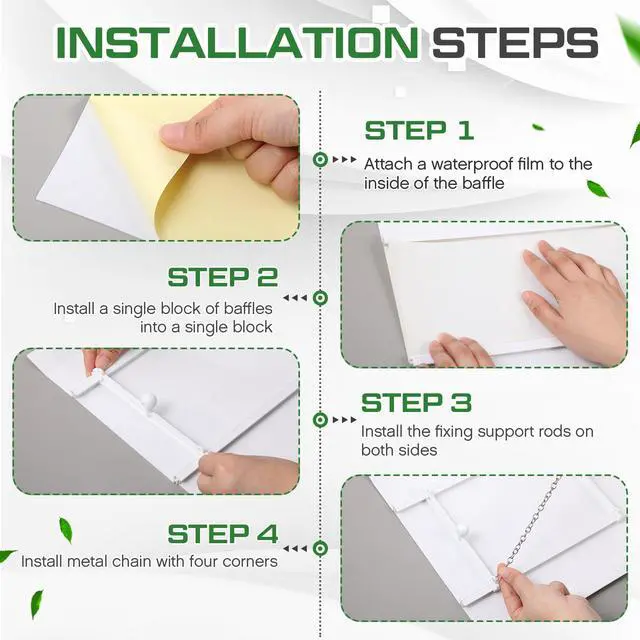 INSTALLATION STEPS

STEP 1
Attach a waterproof film to the inside of the baffle

STEP 2
Install a single block of baffles into a single block

STEP 3
Install the fixing support rods on both sides

STEP 4
Install metal chain with four corners