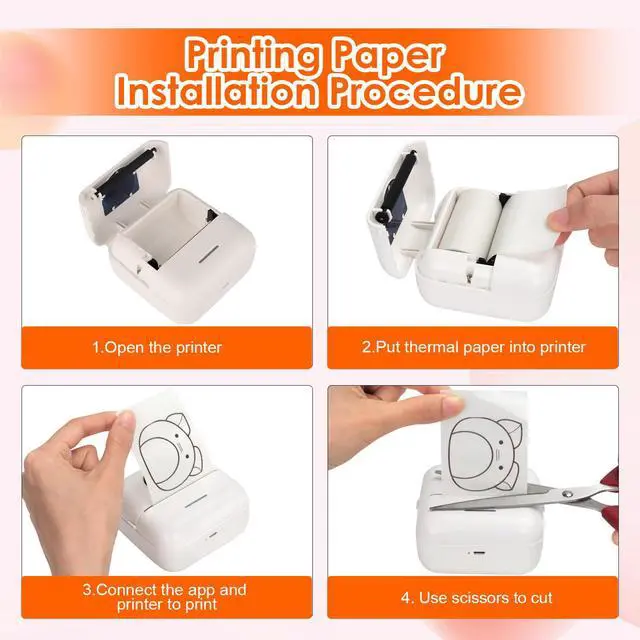 Printing Paper Installation Procedure

1.Open the printer

2.Put thermal paper into printer

3.Connect the app and printer to print

4. Use scissors to cut