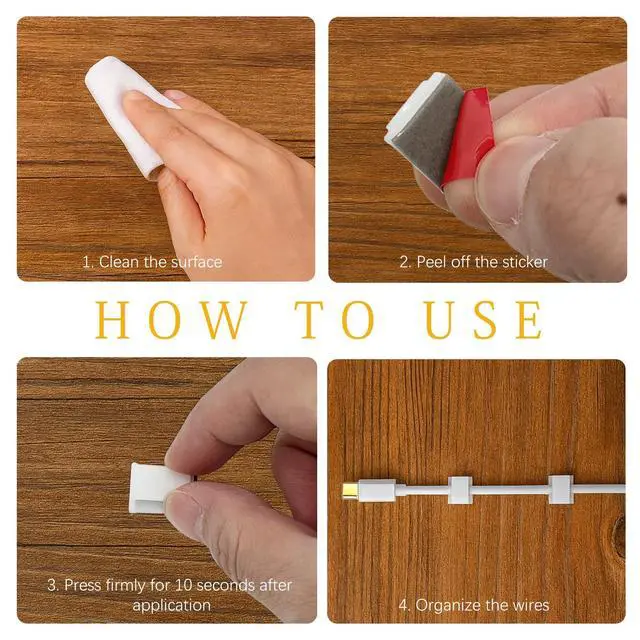 1. Clean the surface

2. Peel off the sticker

HOW TO USE

3. Press firmly for 10 seconds after application

4. Organize the wires