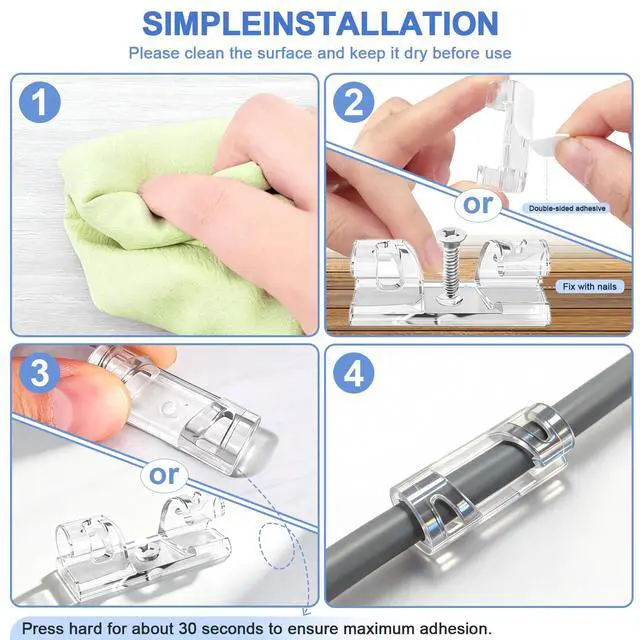 SIMPLEINSTALLATION

Please clean the surface and keep it dry before use

1

2

or

Double-sided adhesive

Fix with nails

3

or

4

Press hard for about 30 seconds to ensure maximum adhesion.