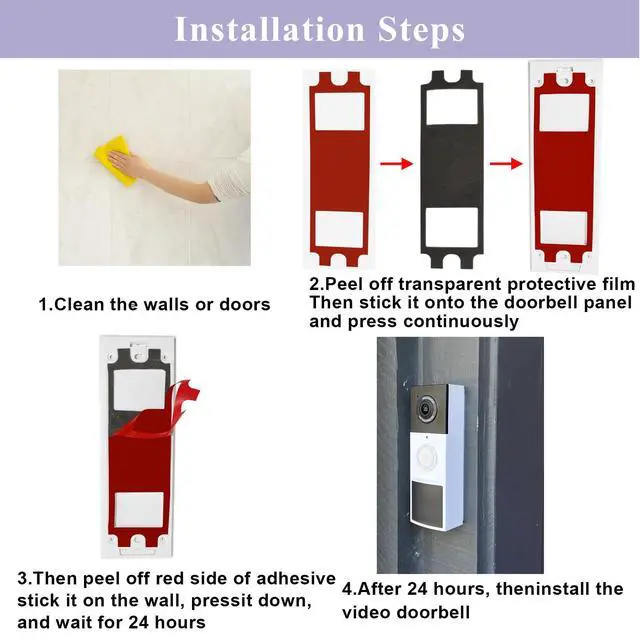 Installation Steps

1.Clean the walls or doors

2.Peel off transparent protective film Then stick it onto the doorbell panel and press continuously

3.Then peel off red side of adhesive stick it on the wall, pressit down, and wait for 24 hours

4.After 24 hours, theninstall the video doorbell