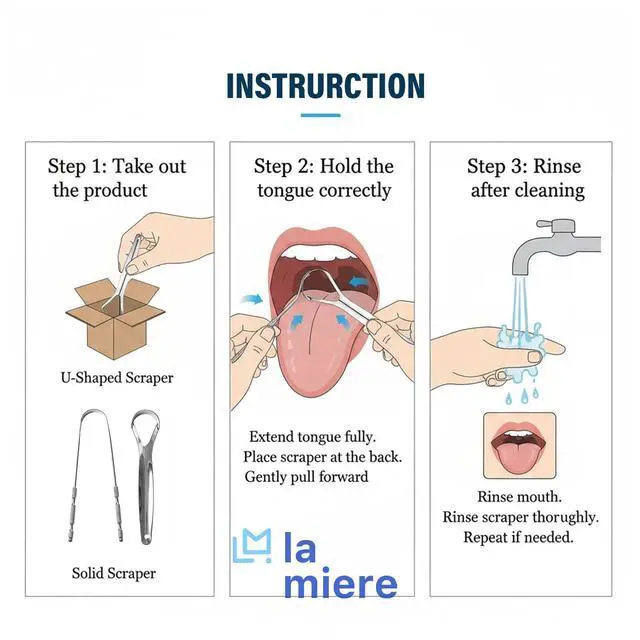 INSTRURCTION

Step 1: Take out the product

U-Shaped Scraper

Solid Scraper

Step 2: Hold the tongue correctly

Extend tongue fully.
Place scraper at the back.
Gently pull forward

la miere

Step 3: Rinse after cleaning

Rinse mouth.
Rinse scraper thorughly.
Repeat if needed.