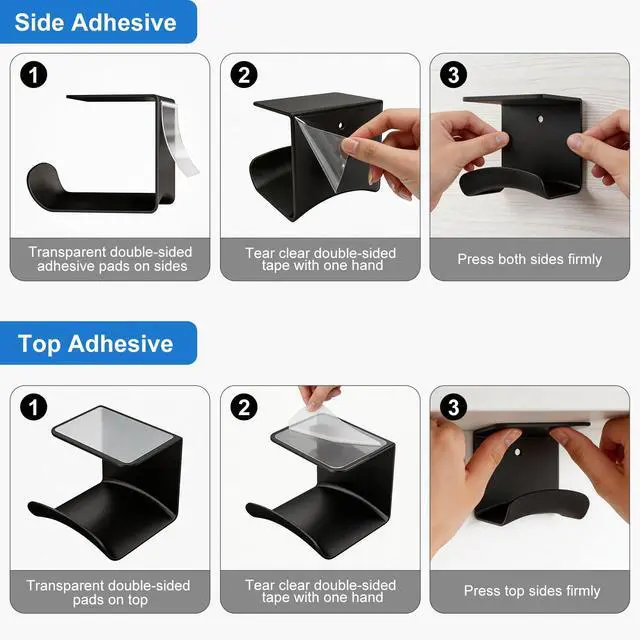 Side Adhesive

1

Transparent double-sided adhesive pads on sides

2

Tear clear double-sided tape with one hand

3

Press both sides firmly

Top Adhesive

1

Transparent double-sided pads on top

2

Tear clear double-sided tape with one hand

3

Press top sides firmly